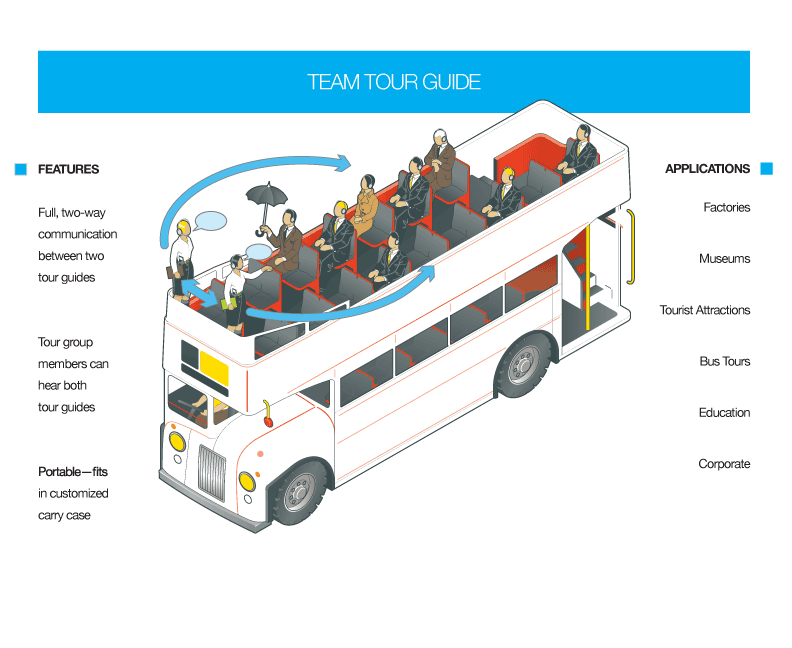 TEAM TOUR GUIDE

FEATURES

Full, two-way communication between two tour guides

Tour group members can hear both tour guides

Portable—fits in customized carry case

APPLICATIONS

Factories

Museums

Tourist Attractions

Bus Tours

Education

Corporate